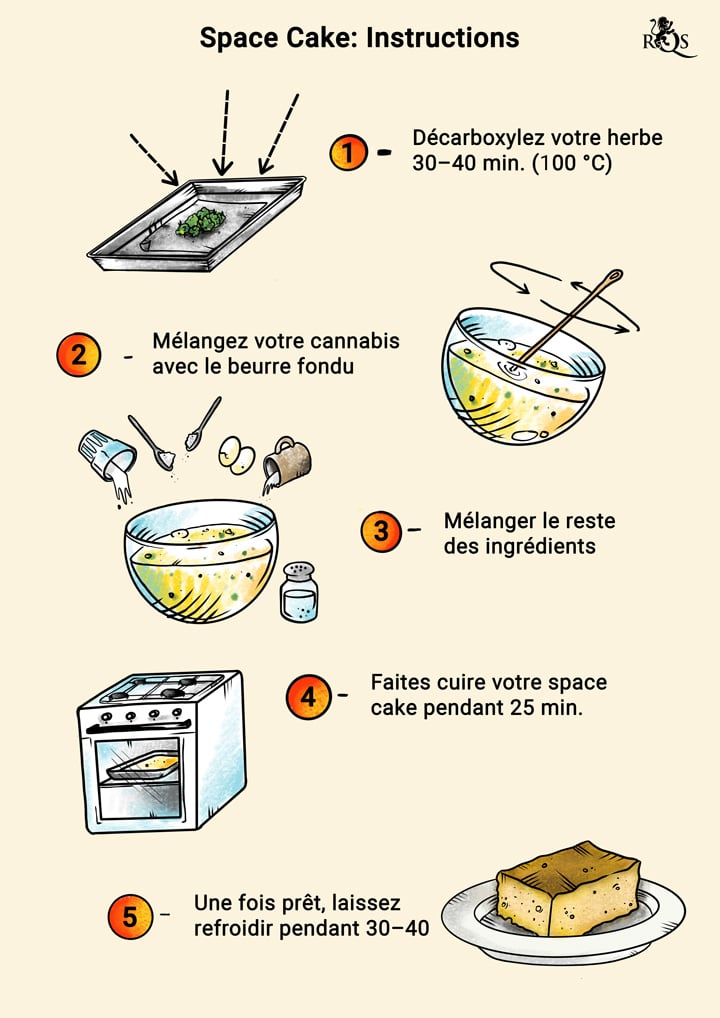 Space Cake: Instructions

RQS

1 - Décarboxylez votre herbe 30–40 min. (100 °C)

2 - Mélangez votre cannabis avec le beurre fondu

3 - Mélanger le reste des ingrédients

4 - Faites cuire votre space cake pendant 25 min.

5 - Une fois prêt, laissez refroidir pendant 30–40